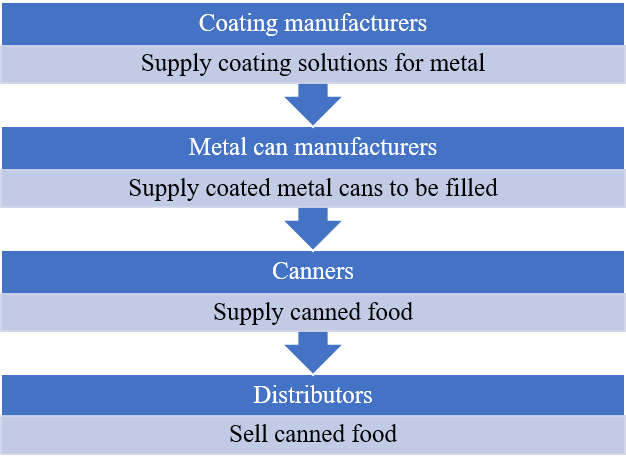 Coating manufacturers

Supply coating solutions for metal

Metal can manufacturers

Supply coated metal cans to be filled

Canners

Supply canned food

Distributors

Sell canned food